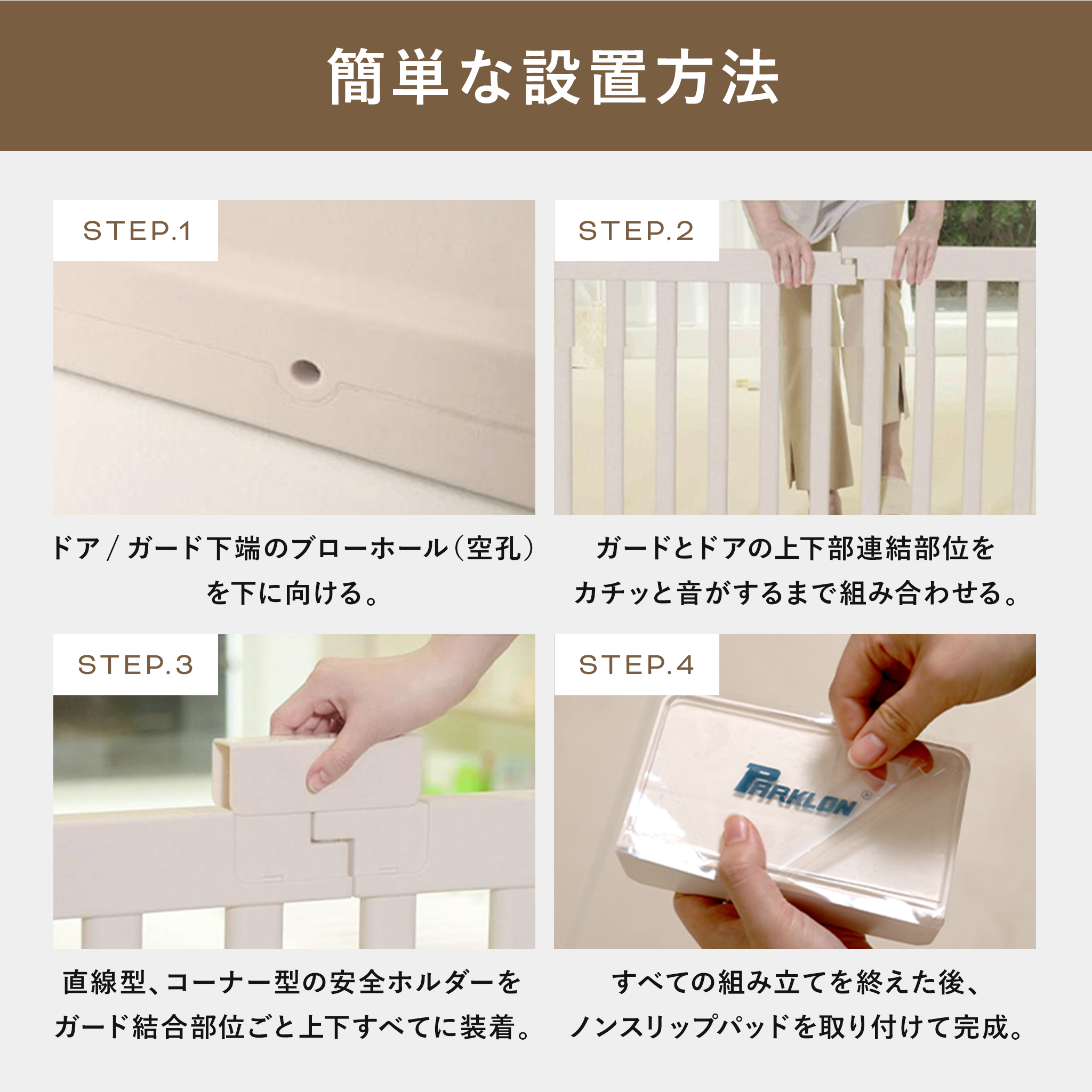 簡単な設置方法

STEP.1

ドア / ガード下端のブローホール（空孔）を下に向ける。

STEP.2

ガードとドアの上下部連結部位をカチッと音がするまで組み合わせる。

STEP.3

直線型、コーナー型の安全ホルダーをガード結合部位ごと上下すべてに装着。

STEP.4

PARKLON ®

すべての組み立てを終えた後、ノンスリップパッドを取り付けて完成。