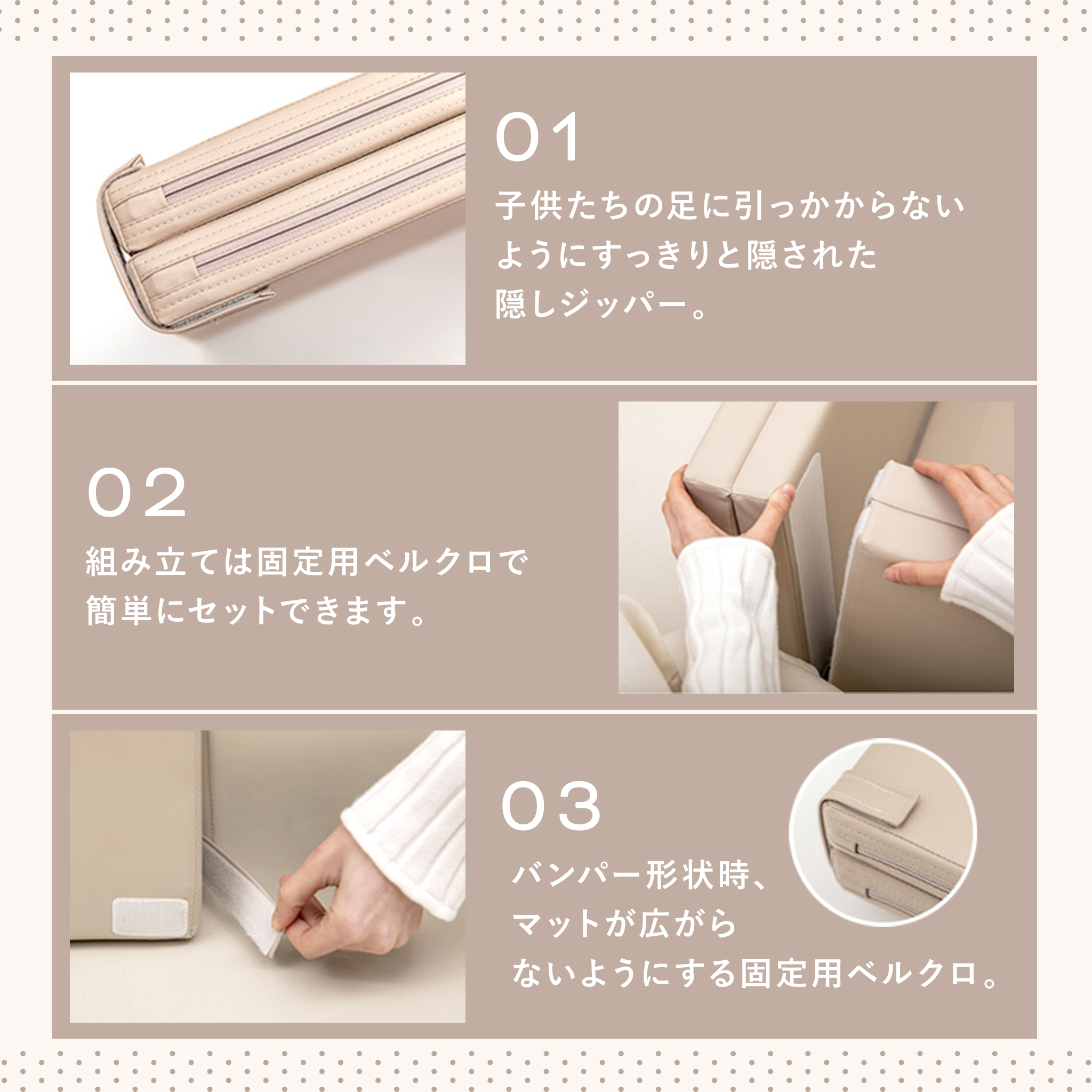 01
子供たちの足に引っかからないようにすっきりと隠された隠しジッパー。

02
組み立ては固定用ベルクロで簡単にセットできます。

03
バンパー形状時、マットが広がらないようにする固定用ベルクロ。