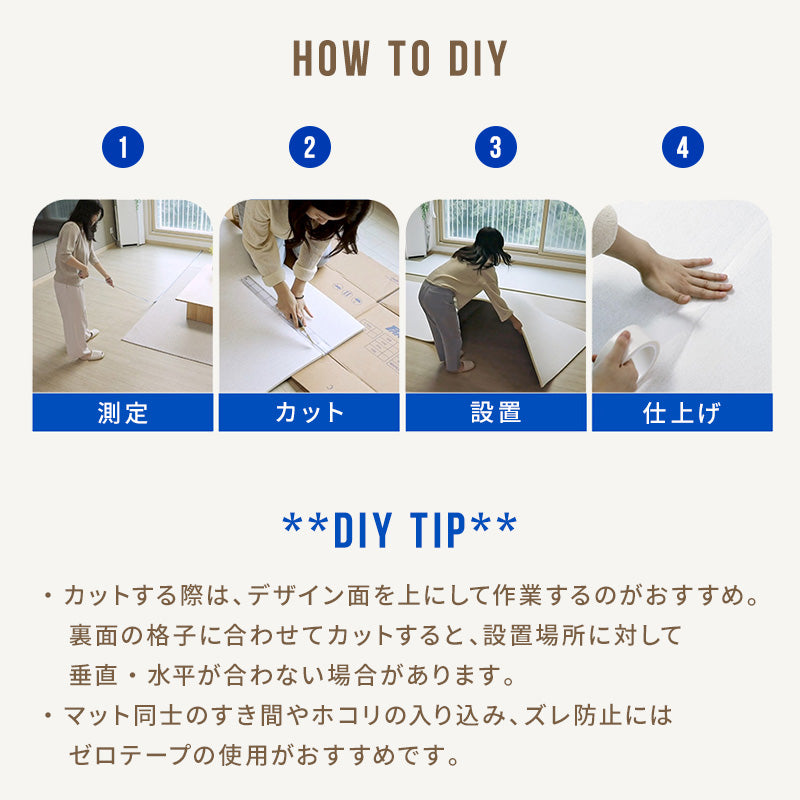 HOW TO DIY

1
測定

2
カット

3
設置

4
仕上げ

**DIY TIP**

・カットする際は、デザイン面を上にして作業するのがおすすめ。裏面の格子に合わせてカットすると、設置場所に対して垂直・水平が合わない場合があります。

・マット同士のすき間やホコリの入り込み、ズレ防止にはゼロテープの使用がおすすめです。